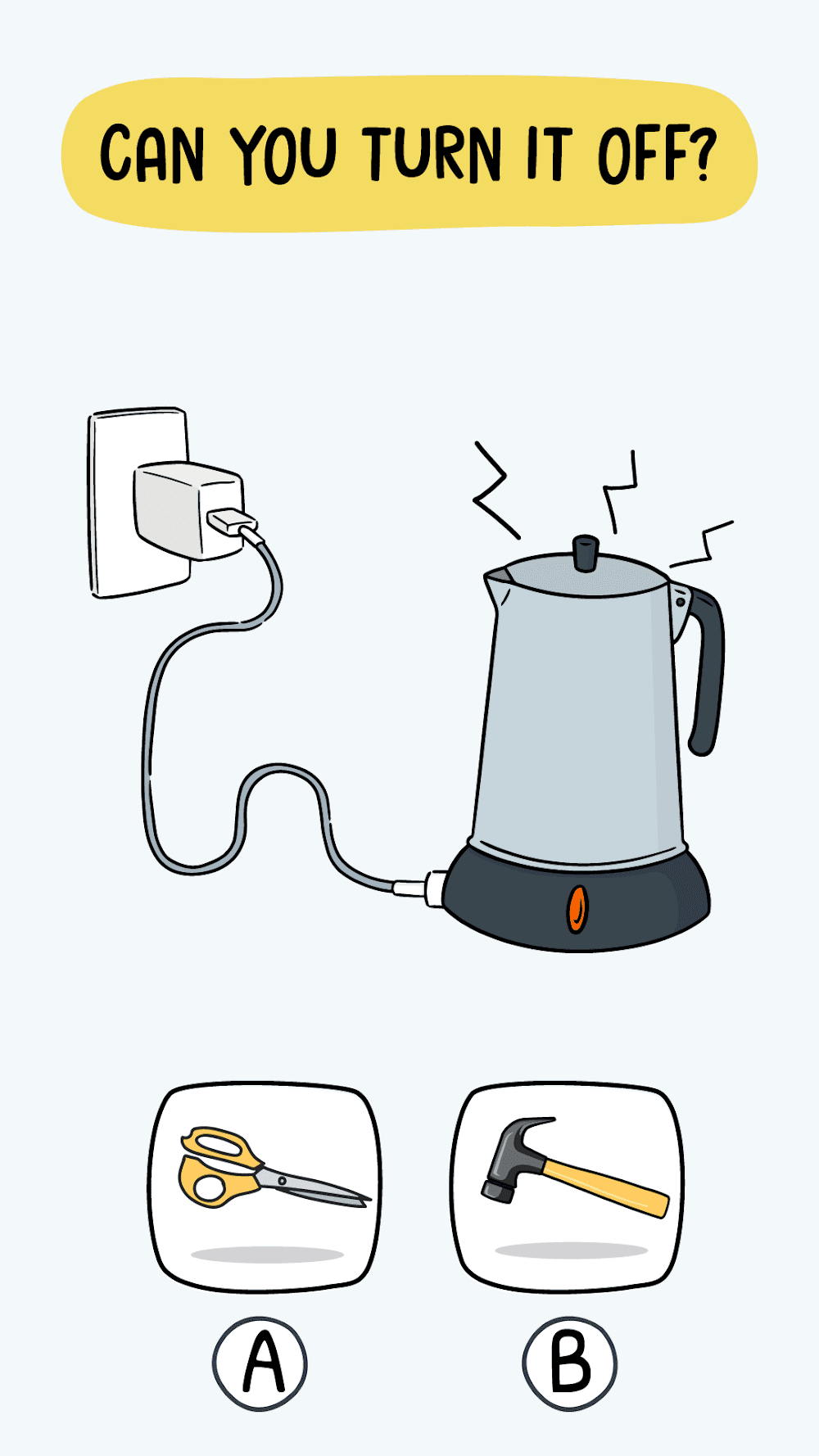 CAN YOU TURN IT OFF?

A

B