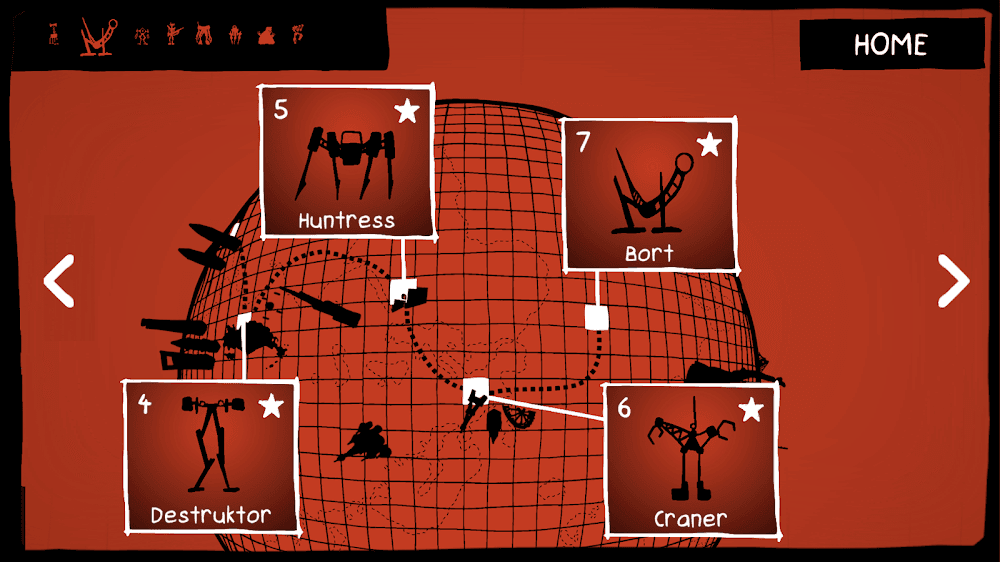 HOME

5
Huntress

7
Bort

4
Destruktor

6
Craner